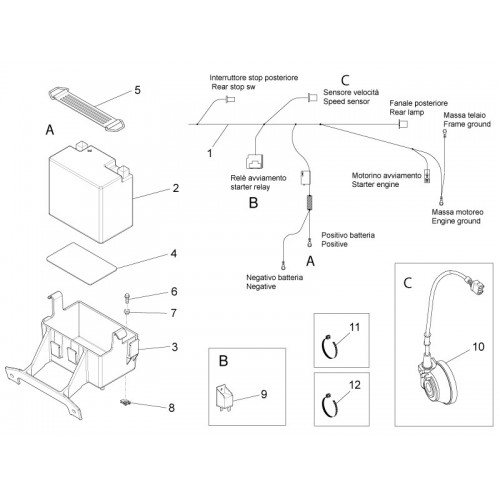 5

A

2

4

6

7

3

8

Interruttore stop posteriore
Rear stop sw

C

Sensore velocità
Speed sensor

Fanale posteriore
Rear lamp

Massa telaio
Frame ground

1

Relè avviamento
starter relay

B

Motorino avviamento
Starter engine

Massa motoreo
Engine ground

Positivo batteria
Positive

A

Negativo batteria
Negative

C

11

10

B

9

12